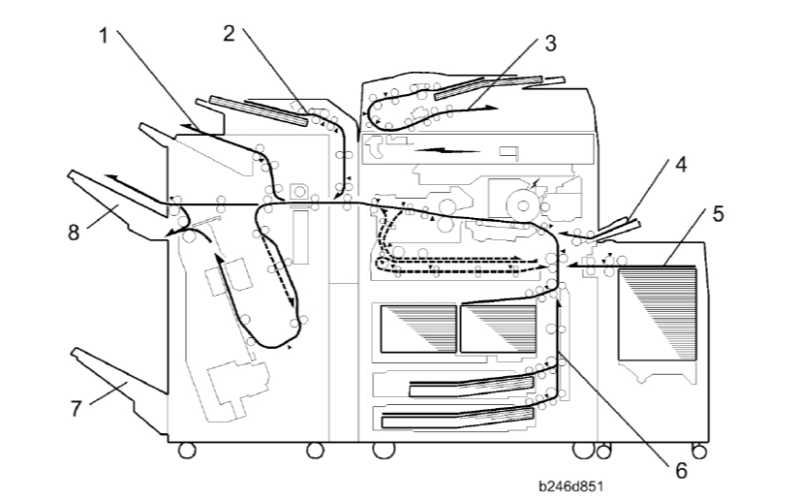 1
2
3
4
5
8
7
6
b246d851